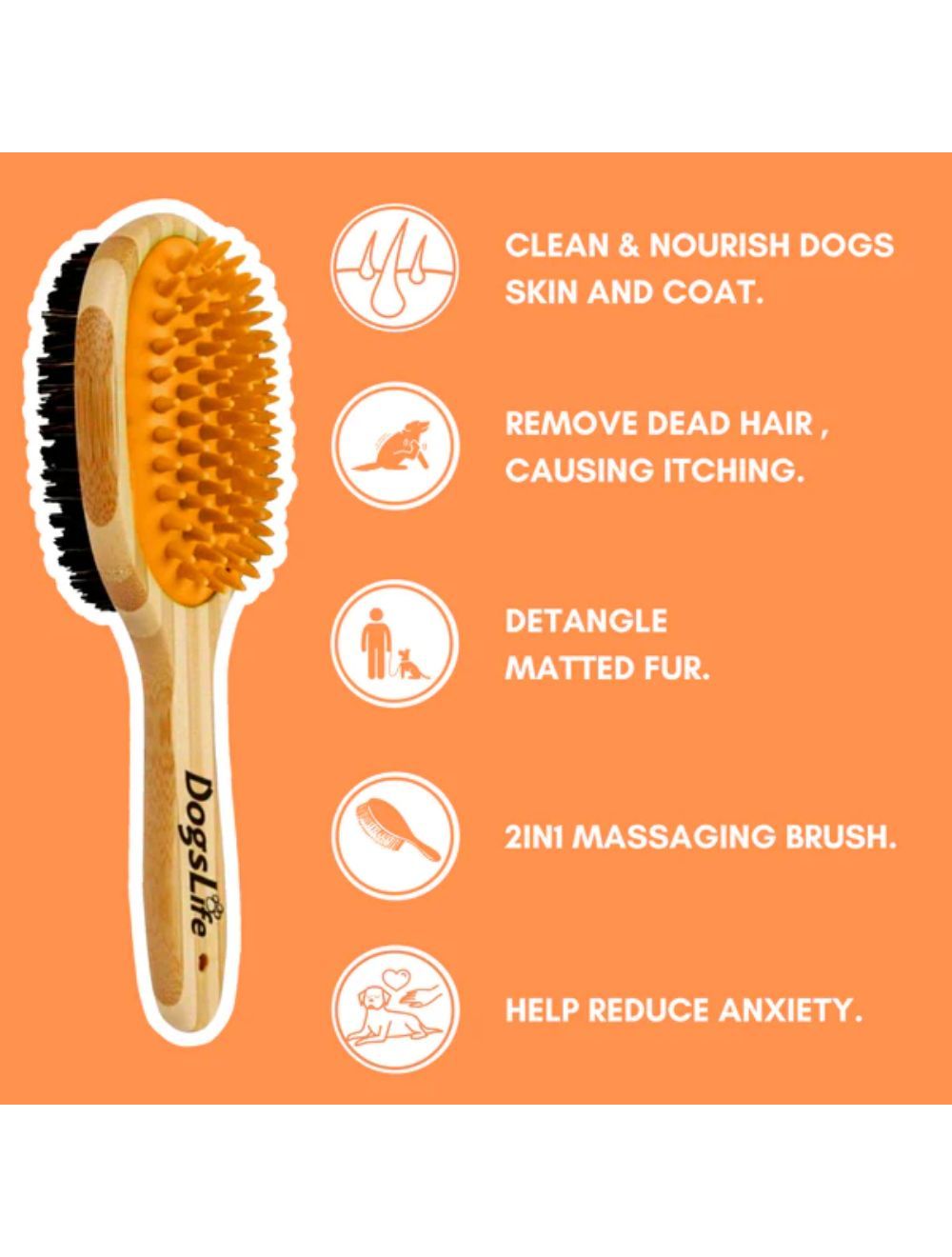 DogsLife

CLEAN & NOURISH DOGS SKIN AND COAT.

REMOVE DEAD HAIR , CAUSING ITCHING.

DETANGLE MATTED FUR.

2IN1 MASSAGING BRUSH.

HELP REDUCE ANXIETY.