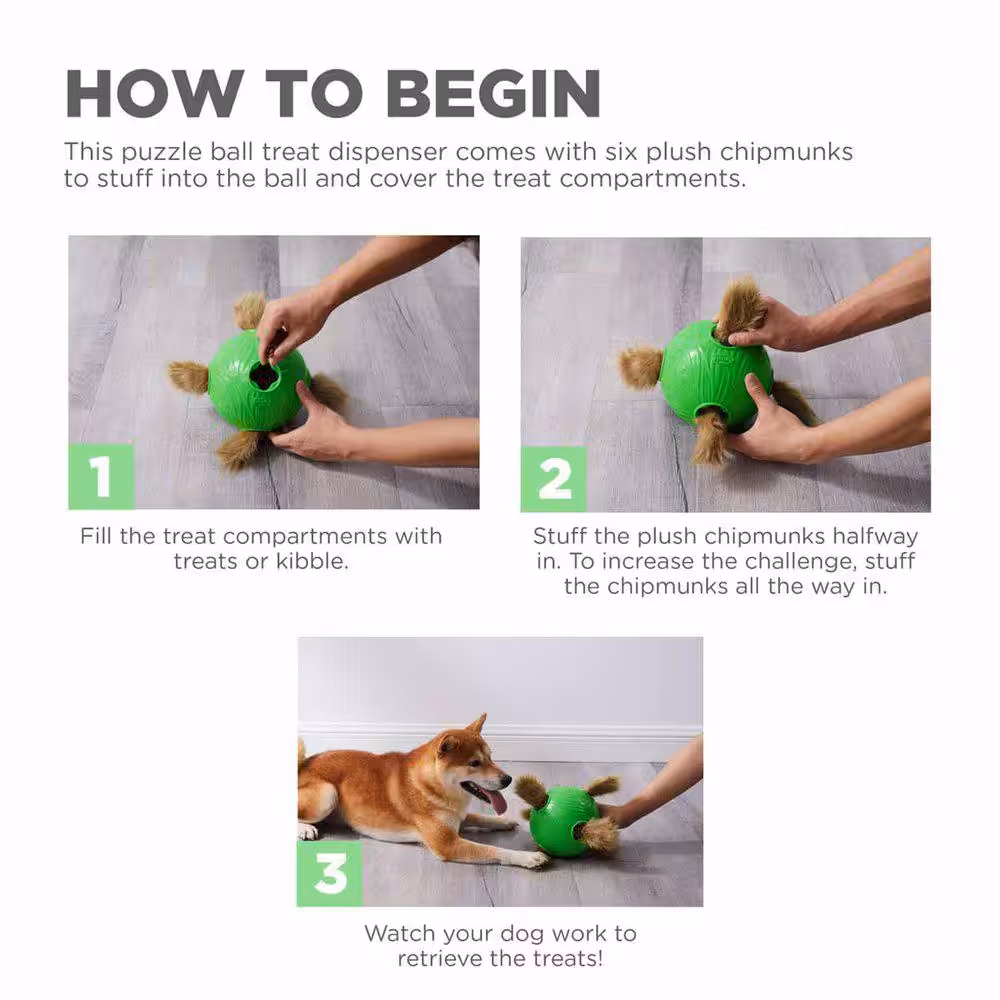 HOW TO BEGIN

This puzzle ball treat dispenser comes with six plush chipmunks to stuff into the ball and cover the treat compartments.

1

Fill the treat compartments with treats or kibble.

2

Stuff the plush chipmunks halfway in. To increase the challenge, stuff the chipmunks all the way in.

3

Watch your dog work to retrieve the treats!